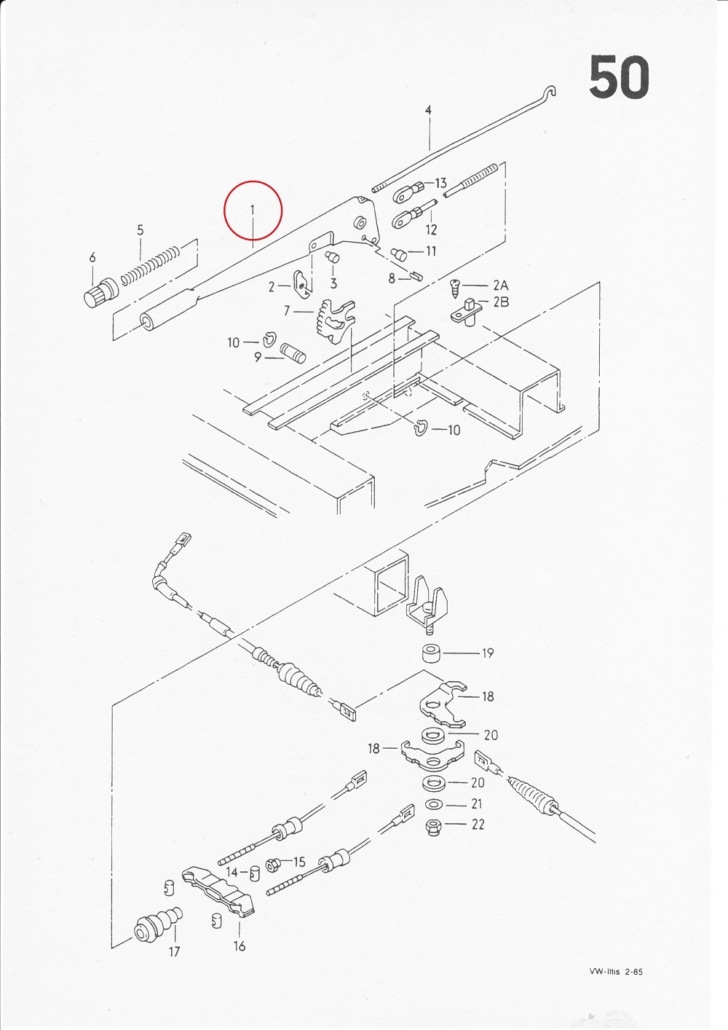 50

4
1
13
12
5
6
11
3
8
2
2A
2B
7
10
9
10

19
18
20
18
20
21
22
15
14
17
16

VW-Iltis 2-85