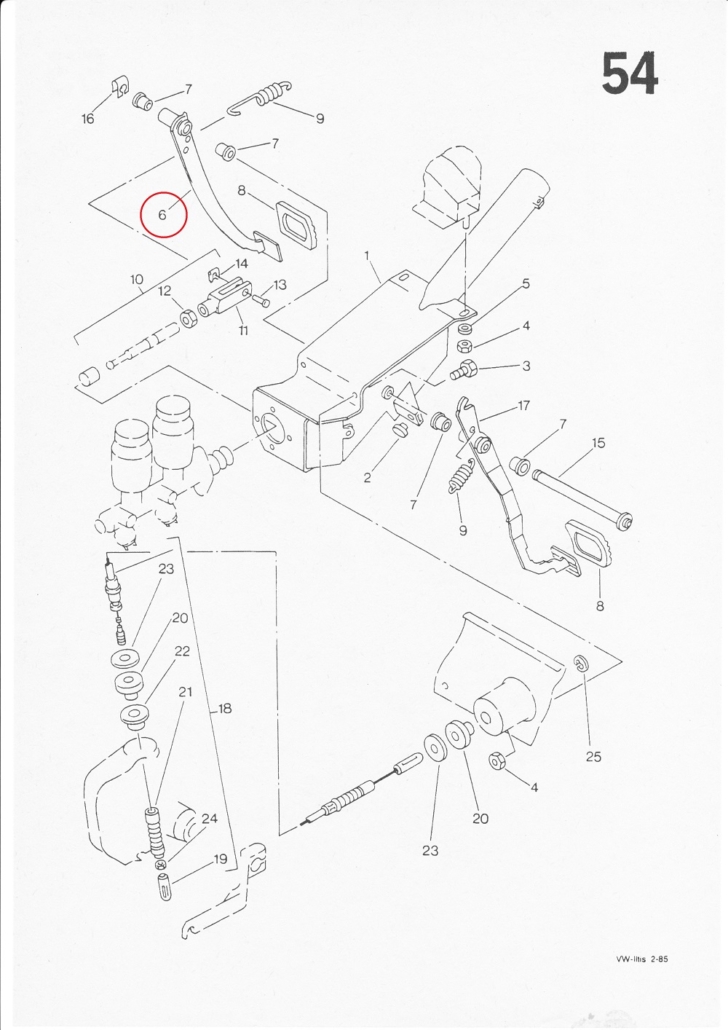 54

16
7
9
7
6
8
10
14
12
13
11
1
5
4
3
17
7
15
2
7
9
8
23
20
22
21
18
24
19
25
4
20
23

VW-Iltis 2-85