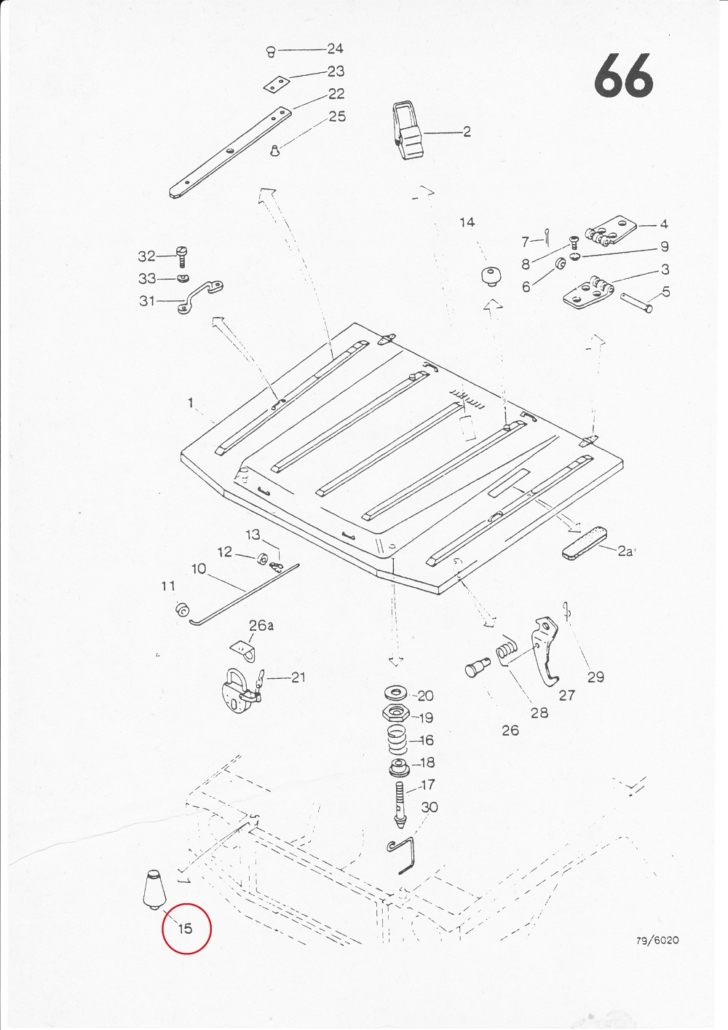 66

24
23
22
25
2
14
4
7
8
9
6
3
5
32
33
31
1
2a
13
12
11
10
26a
21
29
27
28
26
20
19
16
18
17
30
15

79/6020