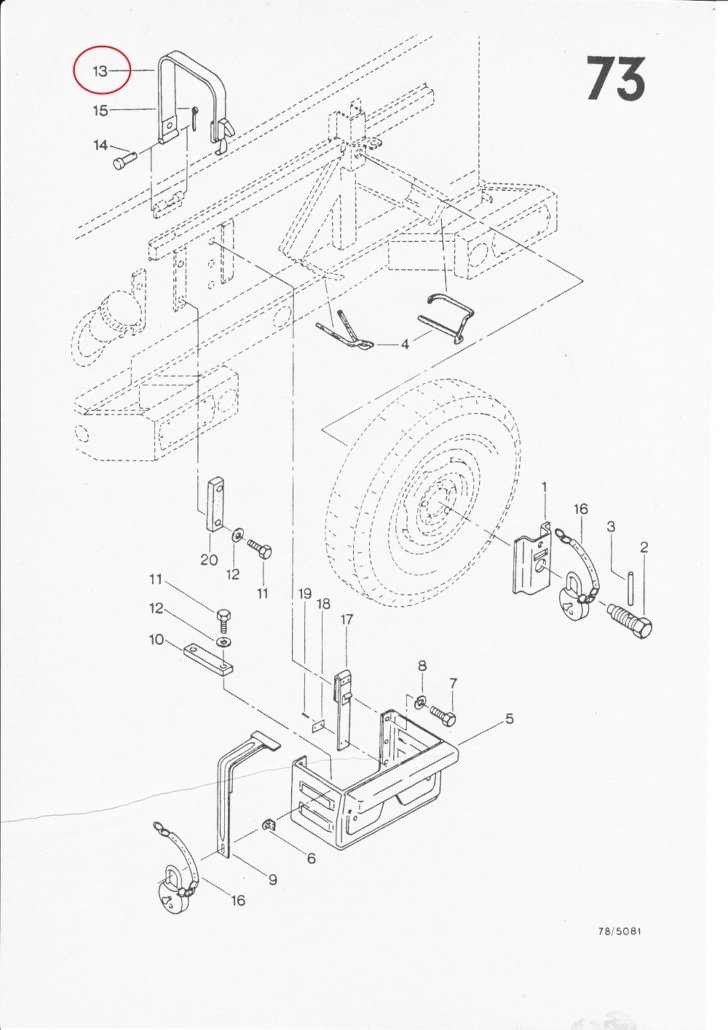 73

13
15
14
4
1
16
3
2
20
12
11
11
12
10
19
18
17
8
7
5
6
9
16

78/5081