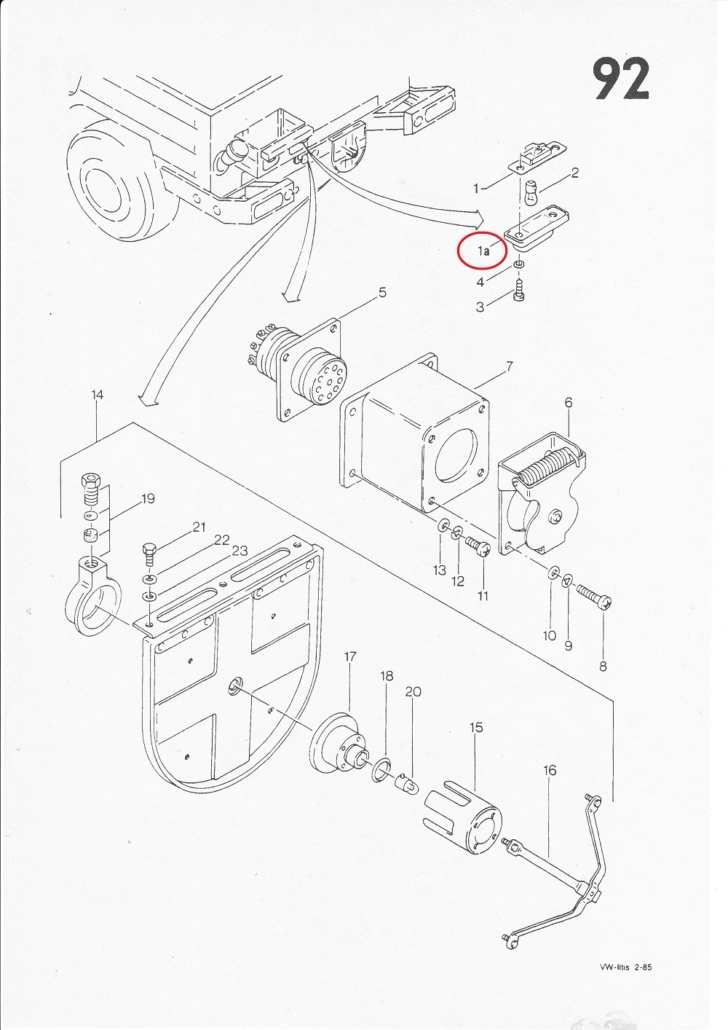 92

1
2
1a
4
3
5
7
6
14
19
21
22
23
13
12
11
10
9
8
17
18
20
15
16

VW-Iltis 2-85