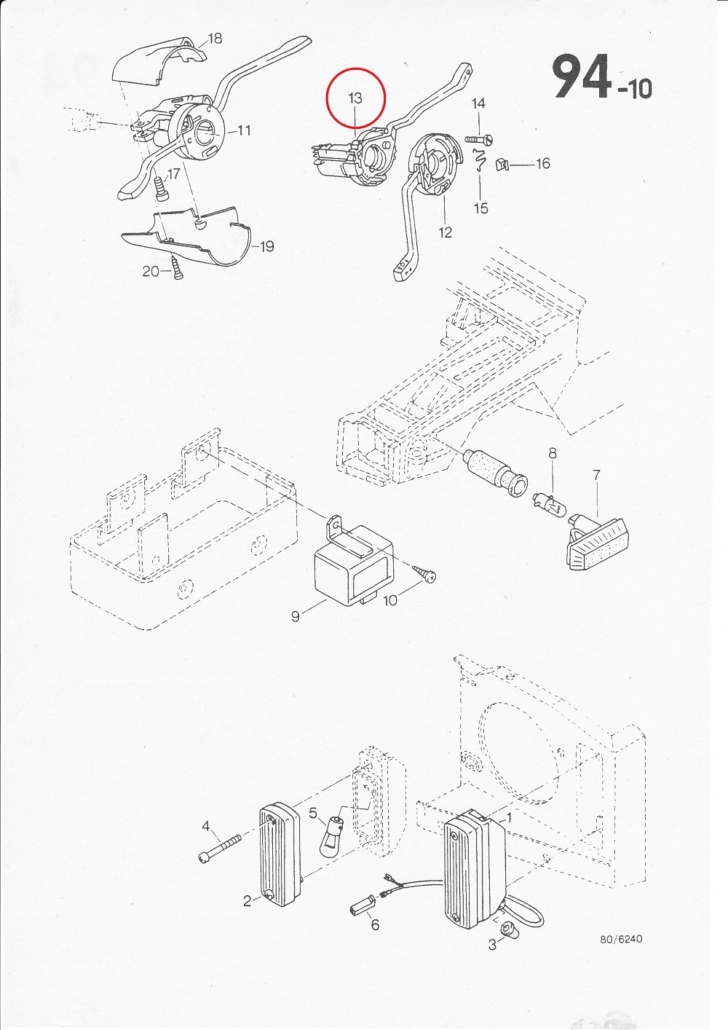 94-10

18
11
17
19
20
13
14
16
15
12
8
7
9
10
1
4
5
2
6
3
80/6240